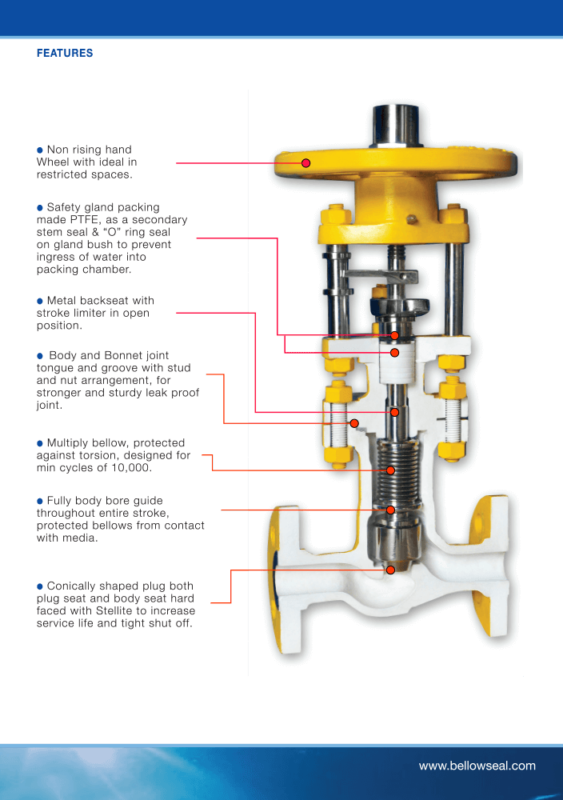 FEATURES

● Non rising hand Wheel with ideal in restricted spaces.

● Safety gland packing made PTFE, as a secondary stem seal & "O" ring seal on gland bush to prevent ingress of water into packing chamber.

● Metal backseat with stroke limiter in open position.

● Body and Bonnet joint tongue and groove with stud and nut arrangement, for stronger and sturdy leak proof joint.

● Multiply bellow, protected against torsion, designed for min cycles of 10,000.

● Fully body bore guide throughout entire stroke, protected bellows from contact with media.

● Conically shaped plug both plug seat and body seat hard faced with Stellite to increase service life and tight shut off.

www.bellowseal.com